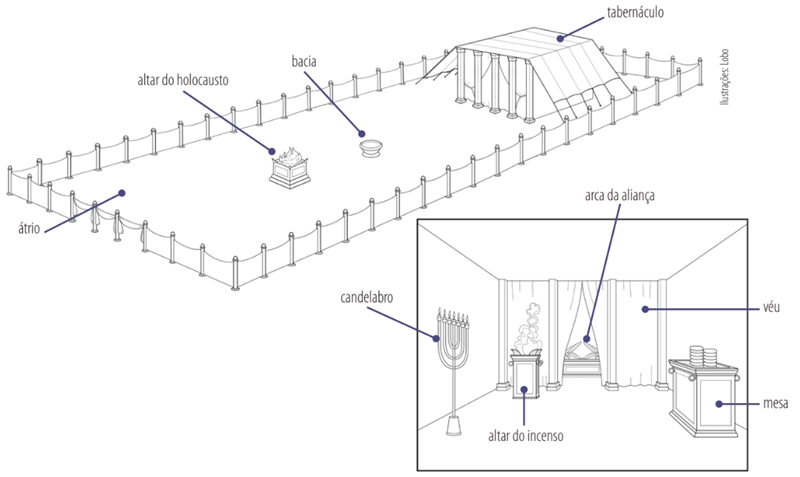 tabernáculo

Ilustrações: Lobo

bacia

altar do holocausto

átrio

arca da aliança

candelabro

véu

mesa

altar do incenso